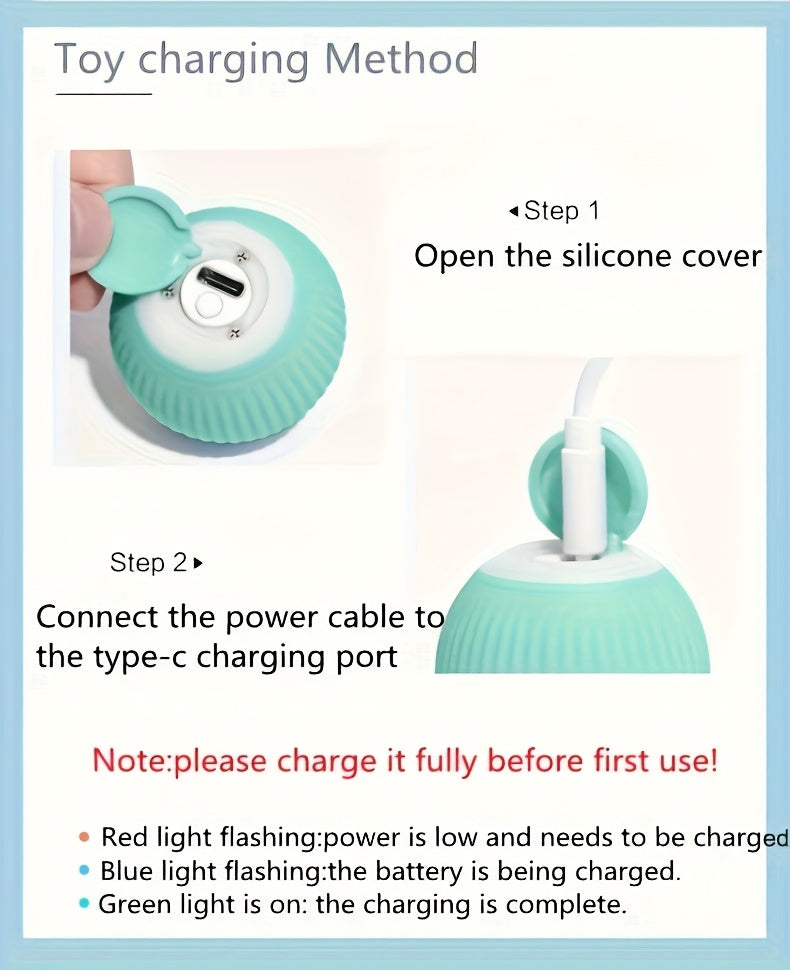 Toy charging Method

◂Step 1
Open the silicone cover

Step 2▸
Connect the power cable to the type-c charging port

Note:please charge it fully before first use!

• Red light flashing:power is low and needs to be charged
• Blue light flashing:the battery is being charged.
• Green light is on: the charging is complete.