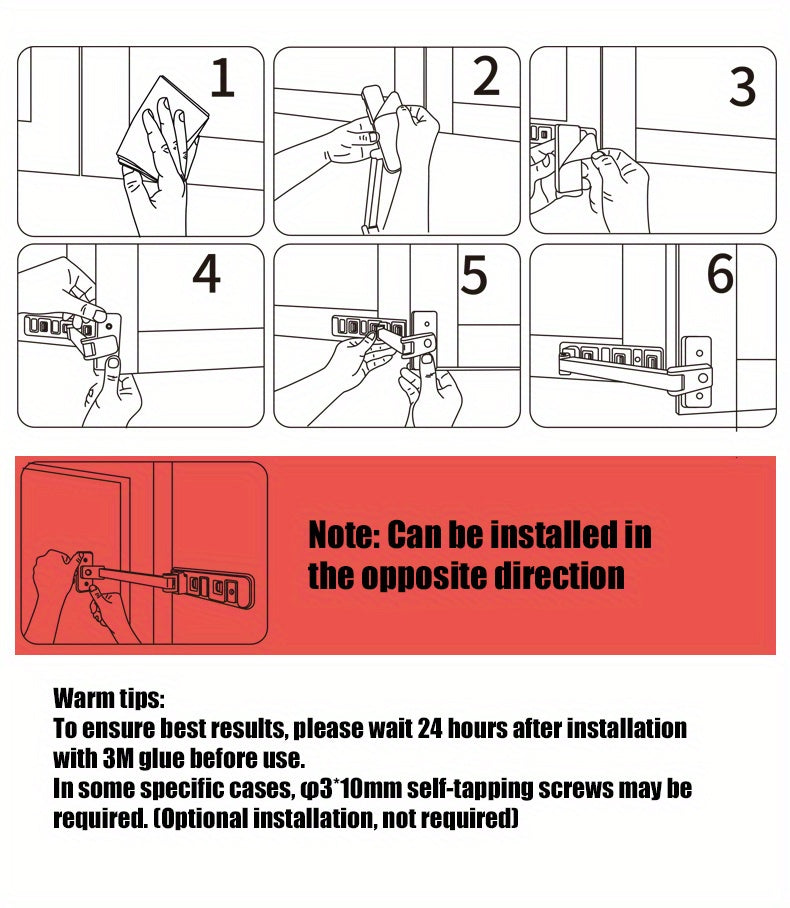 1

2

3

4

5

6

Note: Can be installed in the opposite direction

Warm tips:
To ensure best results, please wait 24 hours after installation with 3M glue before use.
In some specific cases, φ3*10mm self-tapping screws may be required. (Optional installation, not required)