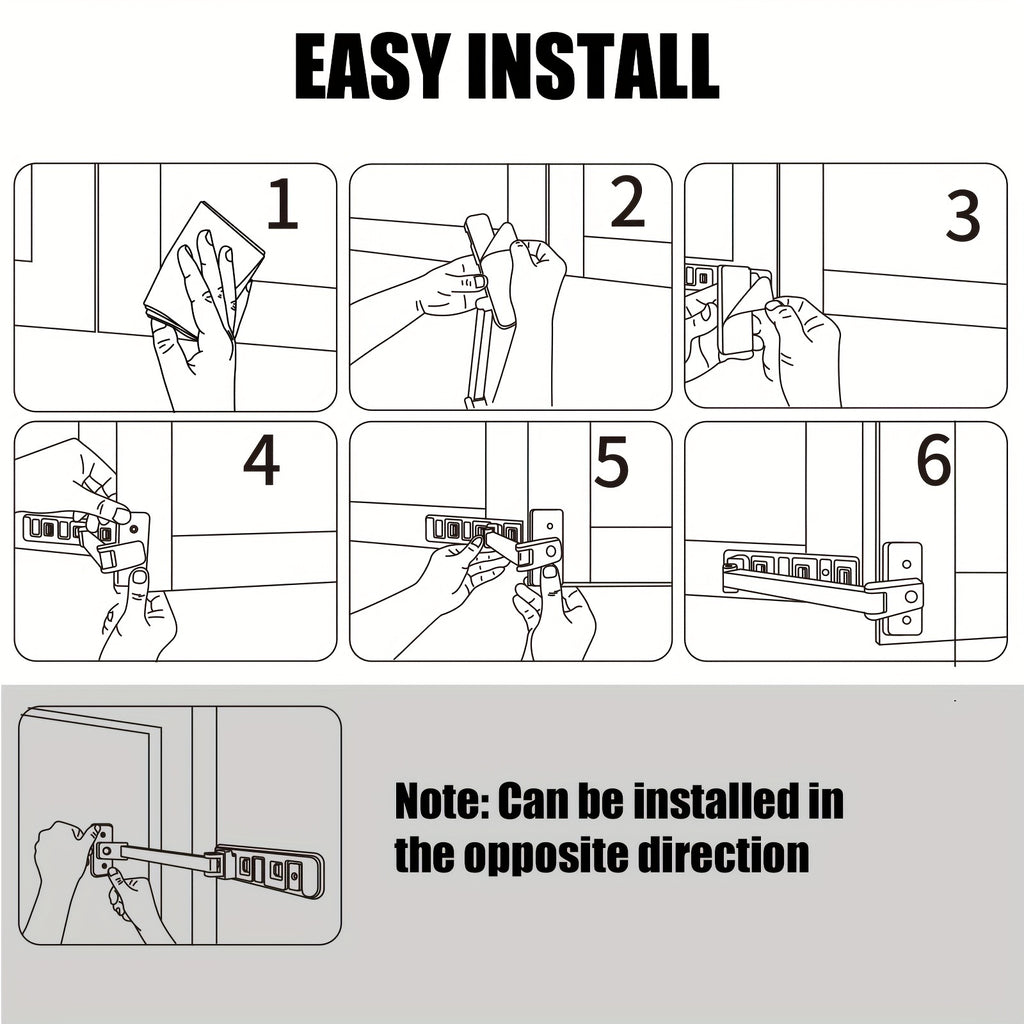 EASY INSTALL

1

2

3

4

5

6

Note: Can be installed in the opposite direction