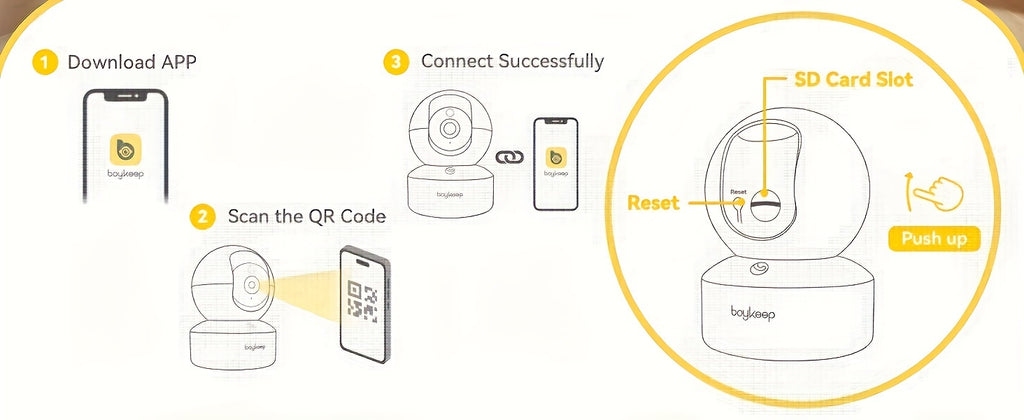 1 Download APP

boykeep

2 Scan the QR Code

boykeep

3 Connect Successfully

SD Card Slot

Reset

Reset

Push up

boykeep